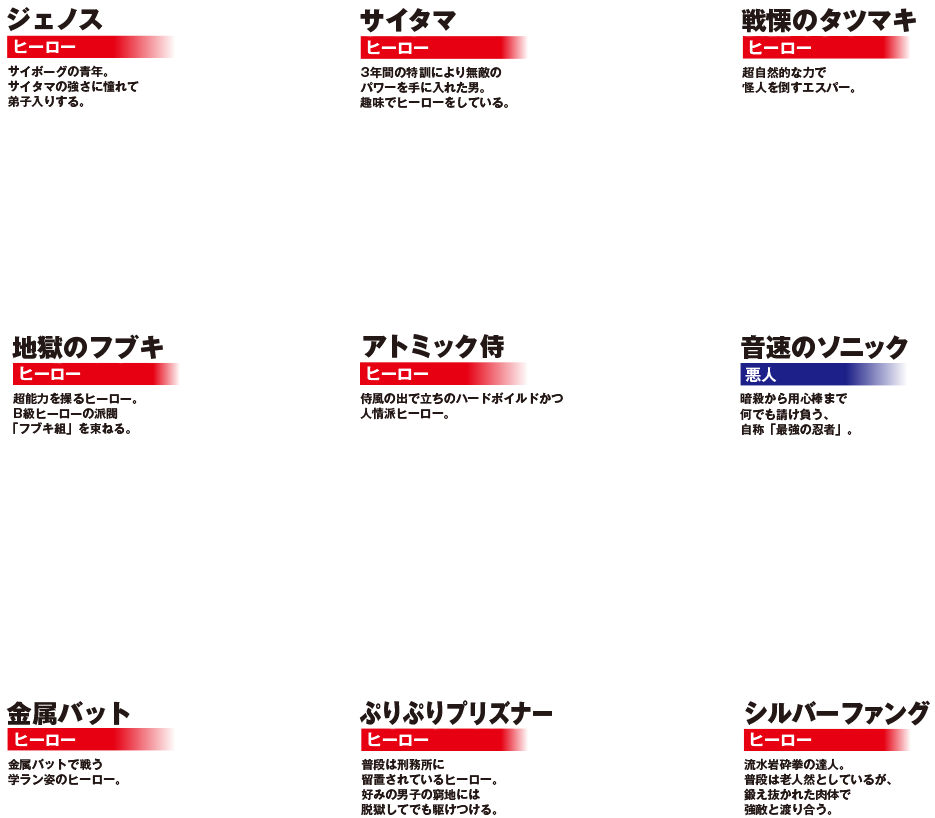 ジェノス
ヒーロー
サイボーグの青年。
サイタマの強さに憧れて
弟子入りする。

サイタマ
ヒーロー
3年間の特訓により無敵の
パワーを手に入れた男。
趣味でヒーローをしている。

戦慄のタツマキ
ヒーロー
超自然的な力で
怪人を倒すエスパー。

地獄のフブキ
ヒーロー
超能力を操るヒーロー。
B級ヒーローの派閥
「フブキ組」を束ねる。

アトミック侍
ヒーロー
侍風の出で立ちのハードボイルドかつ
人情派ヒーロー。

音速のソニック
悪人
暗殺から用心棒まで
何でも請け負う、
自称「最強の忍者」。

金属バット
ヒーロー
金属バットで戦う
学ラン姿のヒーロー。

ぷりぷりプリズナー
ヒーロー
普段は刑務所に
留置されているヒーロー。
好みの男子の窮地には
脱獄してでも駆けつける。

シルバーファング
ヒーロー
流水岩砕拳の達人。
普段は老人然としているが、
鍛え抜かれた肉体で
強敵と渡り合う。